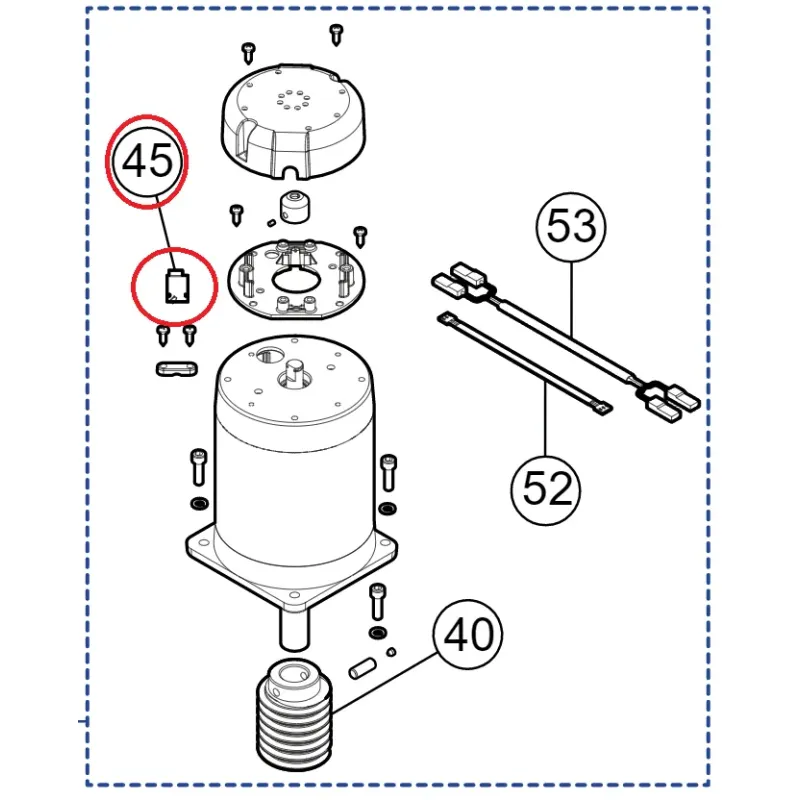 45

53

52

40