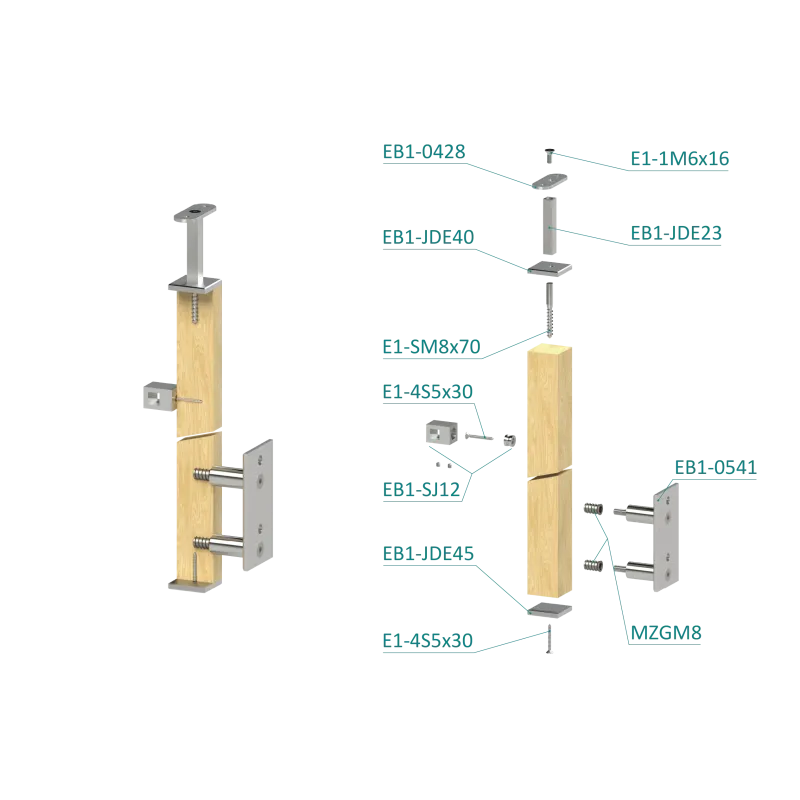 EB1-0428

E1-1M6x16

EB1-JDE40

EB1-JDE23

E1-SM8x70

E1-4S5x30

EB1-SJ12

EB1-0541

EB1-JDE45

MZGM8

E1-4S5x30