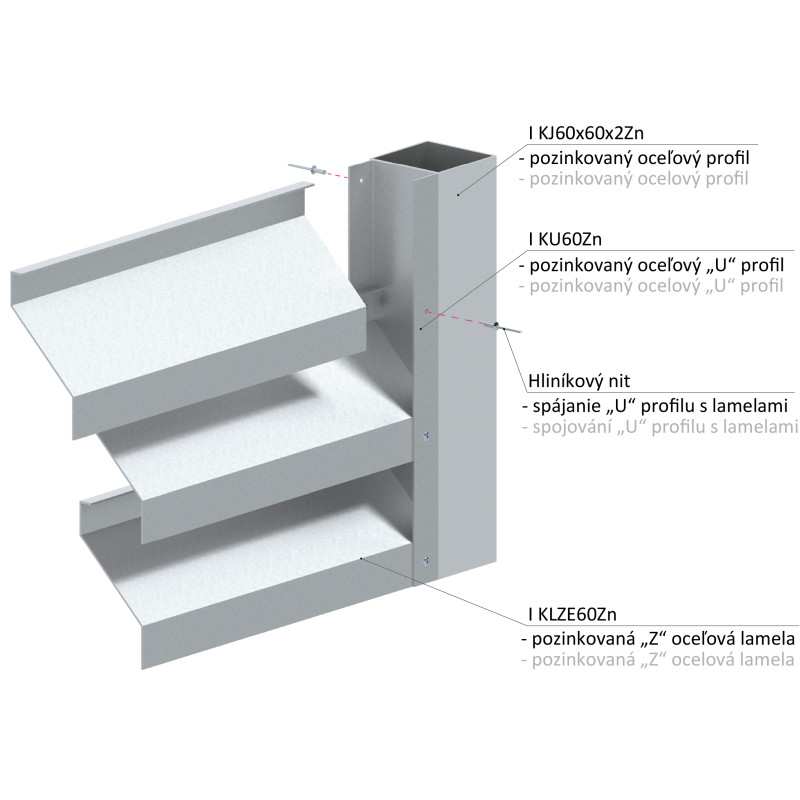 I KJ60x60x2Zn
- pozinkovaný oceľový profil
- pozinkovaný ocelový profil

I KU60Zn
- pozinkovaný oceľový „U“ profil
- pozinkovaný ocelový „U“ profil

Hliníkový nit
- spájanie „U“ profilu s lamelami
- spojování „U“ profilu s lamelami

I KLZE60Zn
- pozinkovaná „Z“ oceľová lamela
- pozinkovaná „Z“ ocelová lamela