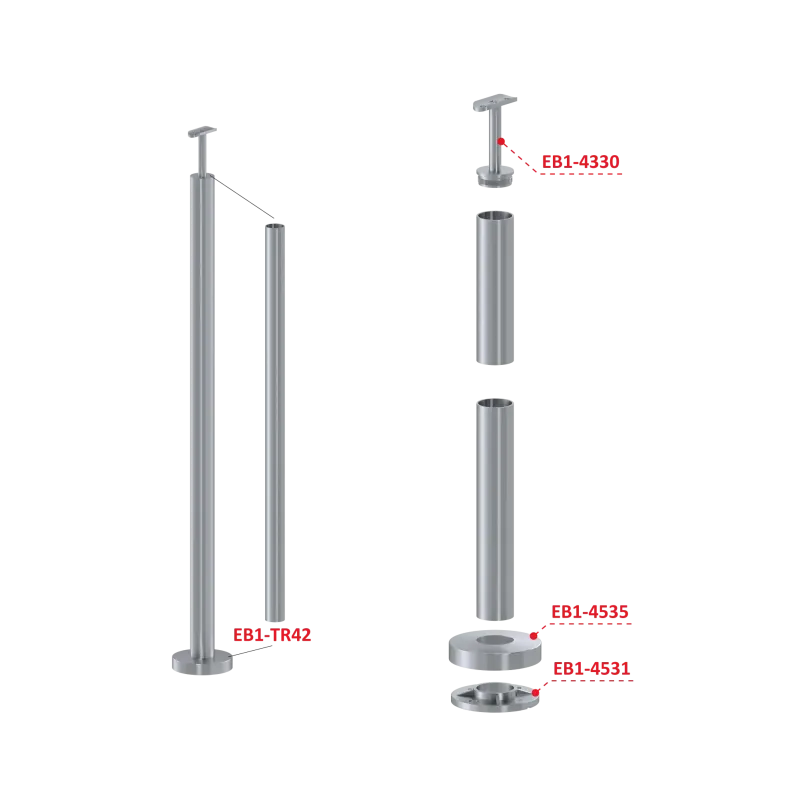 EB1-TR42

EB1-4330

EB1-4535

EB1-4531