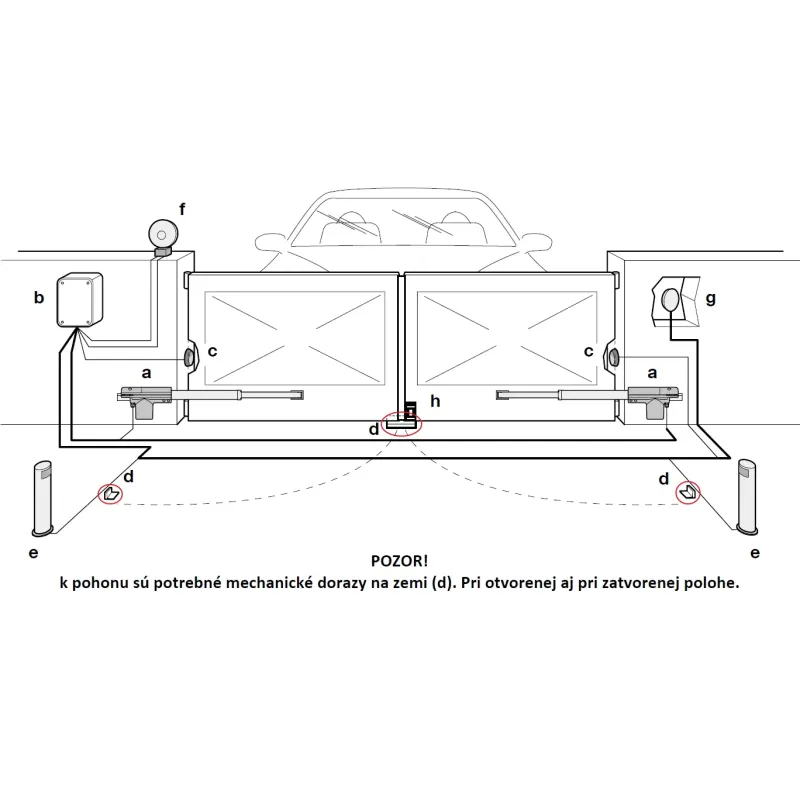 f

b

g

c

c

a

a

h

d

d

d

e

e

POZOR!
k pohonu sú potrebné mechanické dorazy na zemi (d). Pri otvorenej aj pri zatvorenej polohe.