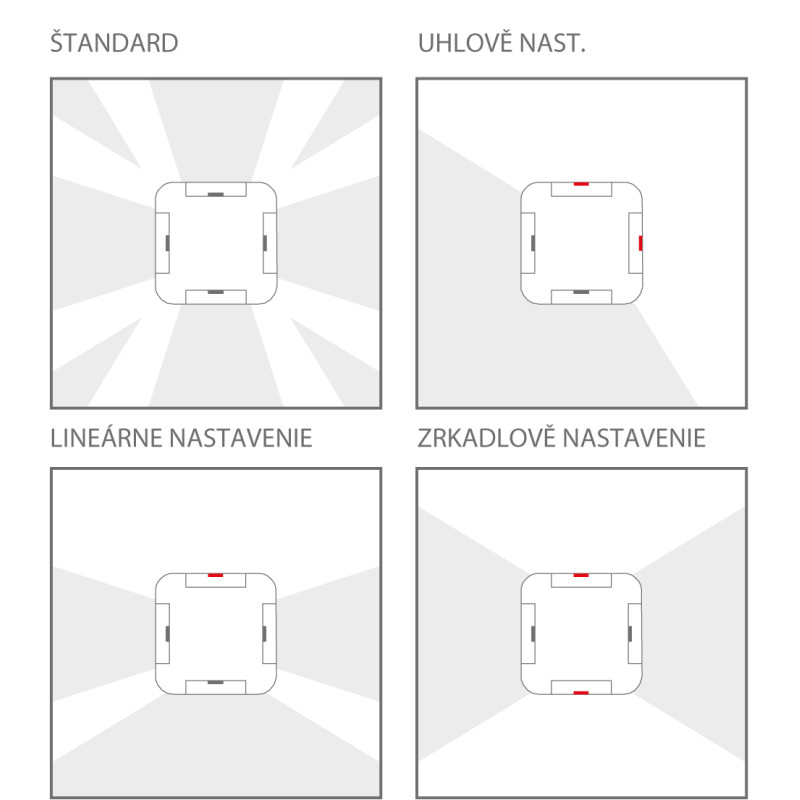 ŠTANDARD

UHLOVĚ NAST.

LINEÁRNE NASTAVENIE

ZRKADLOVĚ NASTAVENIE