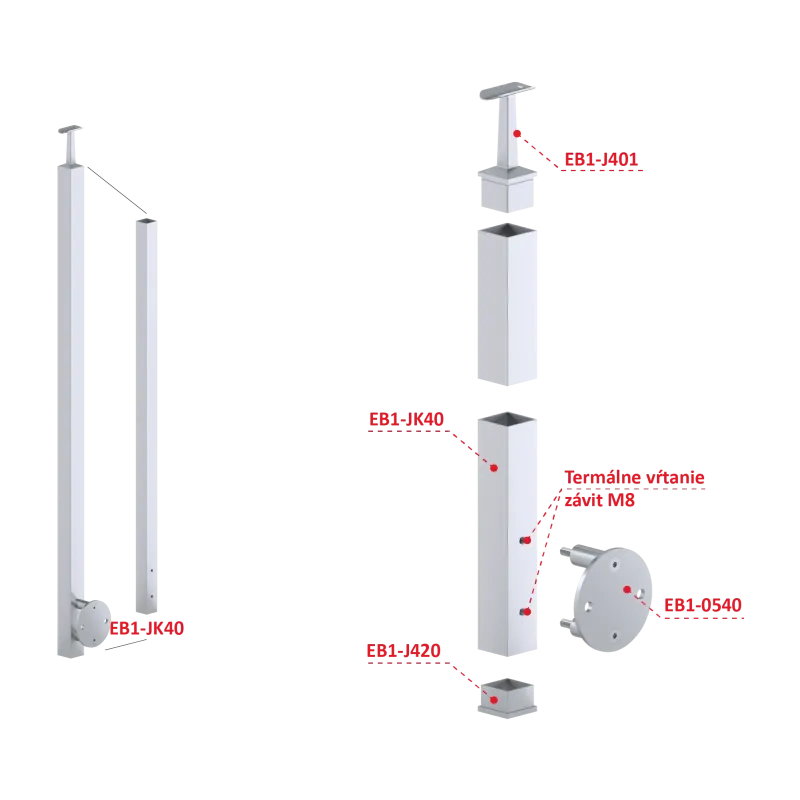 EB1-JK40

EB1-J401

EB1-JK40

Termálne vŕtanie
závit M8

EB1-0540

EB1-J420