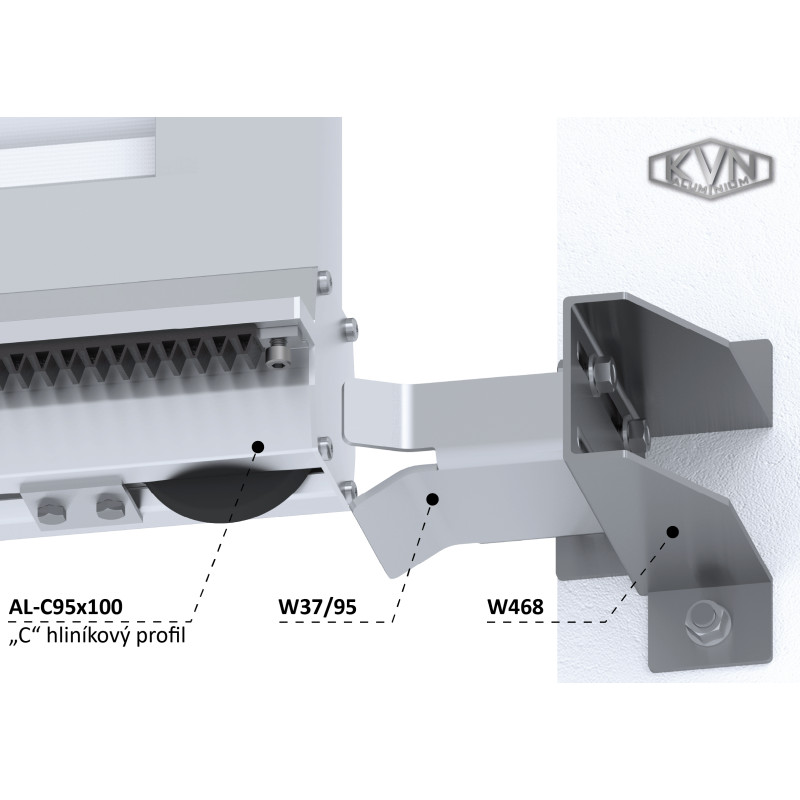 KVN
ALUMINIUM

AL-C95x100
„C“ hliníkový profil

W37/95

W468