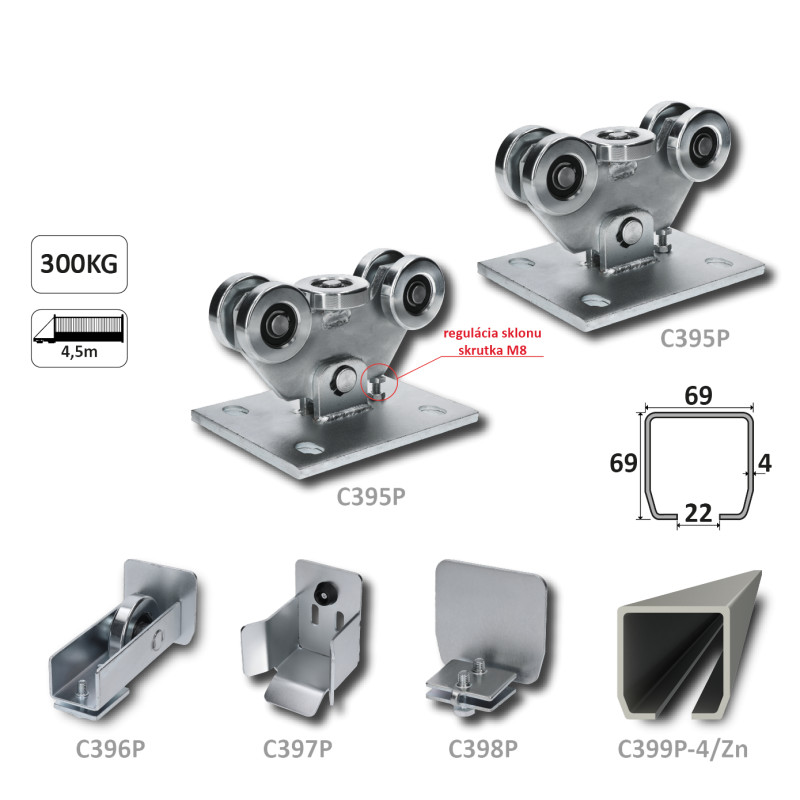 300KG

4,5m

regulácia sklonu skrutka M8

C395P

C395P

69

69

4

22

C396P

C397P

C398P

C399P-4/Zn