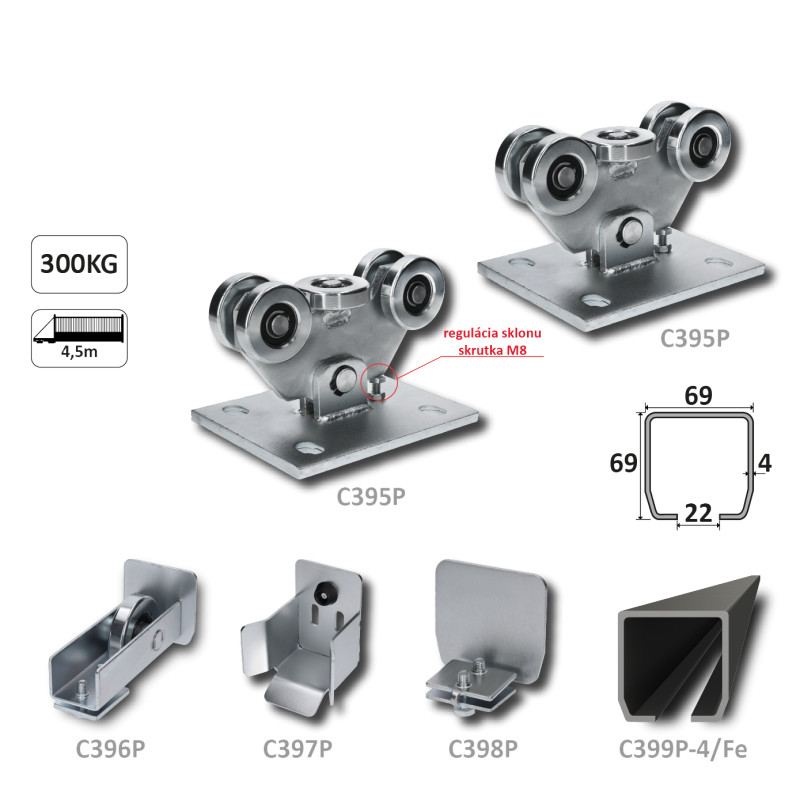 300KG

4,5m

regulácia sklonu skrutka M8

C395P

C395P

69

69

4

22

C396P

C397P

C398P

C399P-4/Fe