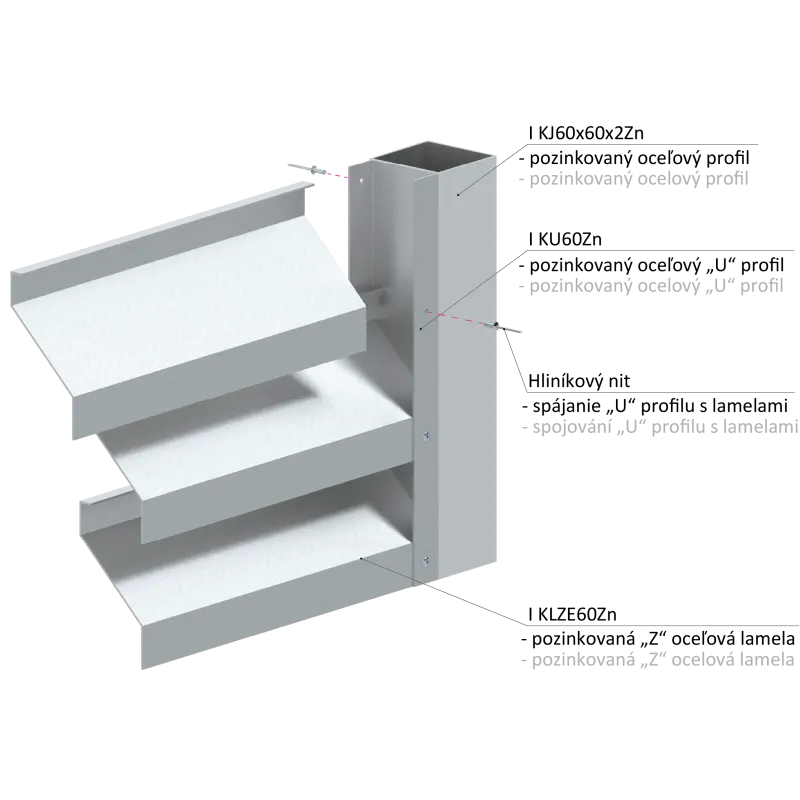 I KJ60x60x2Zn
- pozinkovaný oceľový profil
- pozinkovaný ocelový profil

I KU60Zn
- pozinkovaný oceľový „U“ profil
- pozinkovaný ocelový „U“ profil

Hliníkový nit
- spájanie „U“ profilu s lamelami
- spojování „U“ profilu s lamelami

I KLZE60Zn
- pozinkovaná „Z“ oceľová lamela
- pozinkovaná „Z“ ocelová lamela