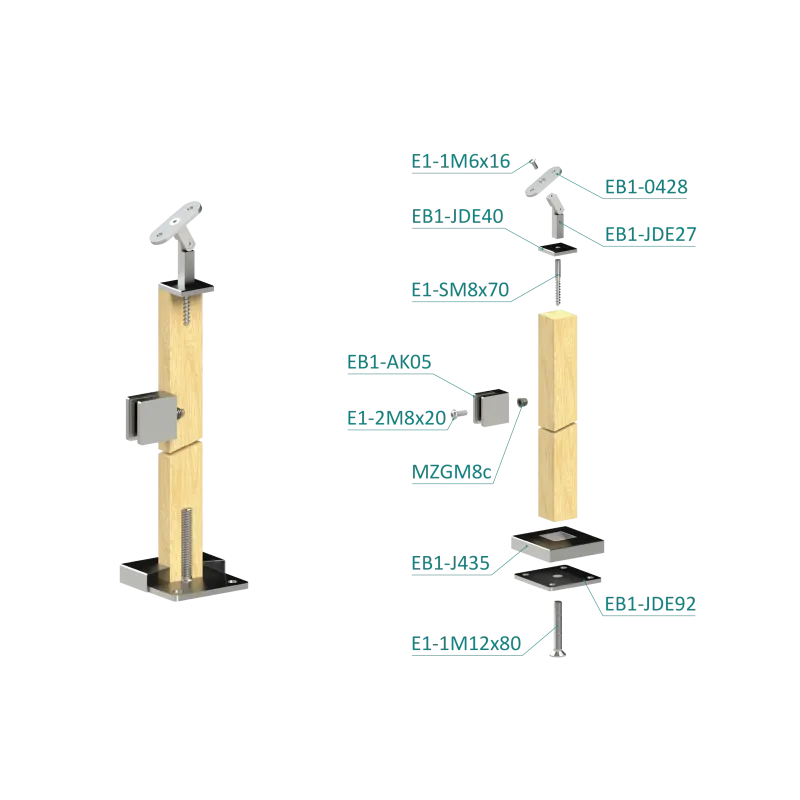 E1-1M6x16
EB1-0428
EB1-JDE40
EB1-JDE27
E1-SM8x70
EB1-AK05
E1-2M8x20
MZGM8c
EB1-J435
EB1-JDE92
E1-1M12x80