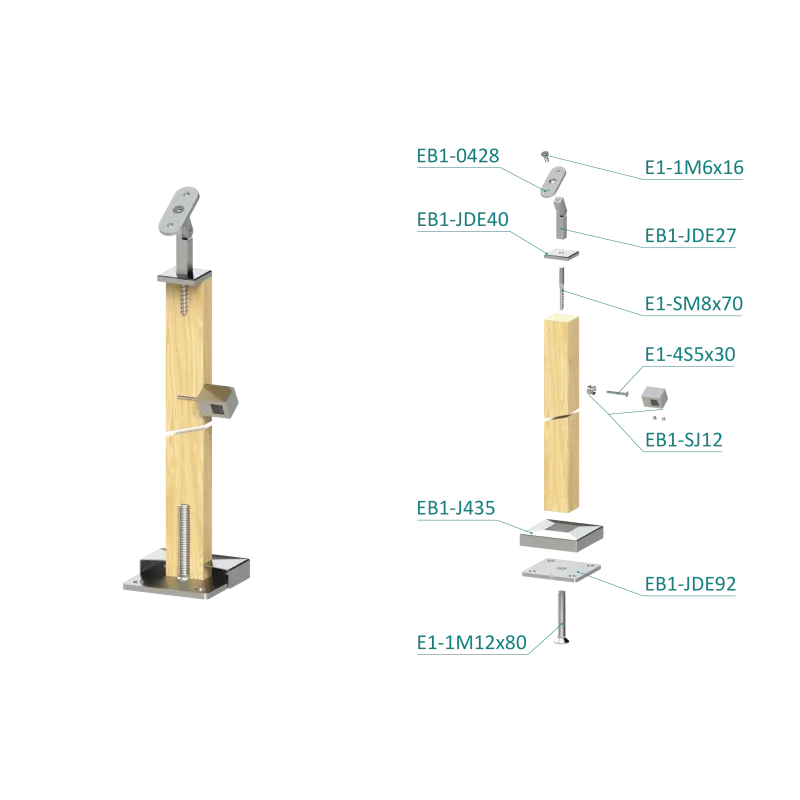 EB1-0428
E1-1M6x16
EB1-JDE40
EB1-JDE27
E1-SM8x70
E1-4S5x30
EB1-SJ12
EB1-J435
EB1-JDE92
E1-1M12x80