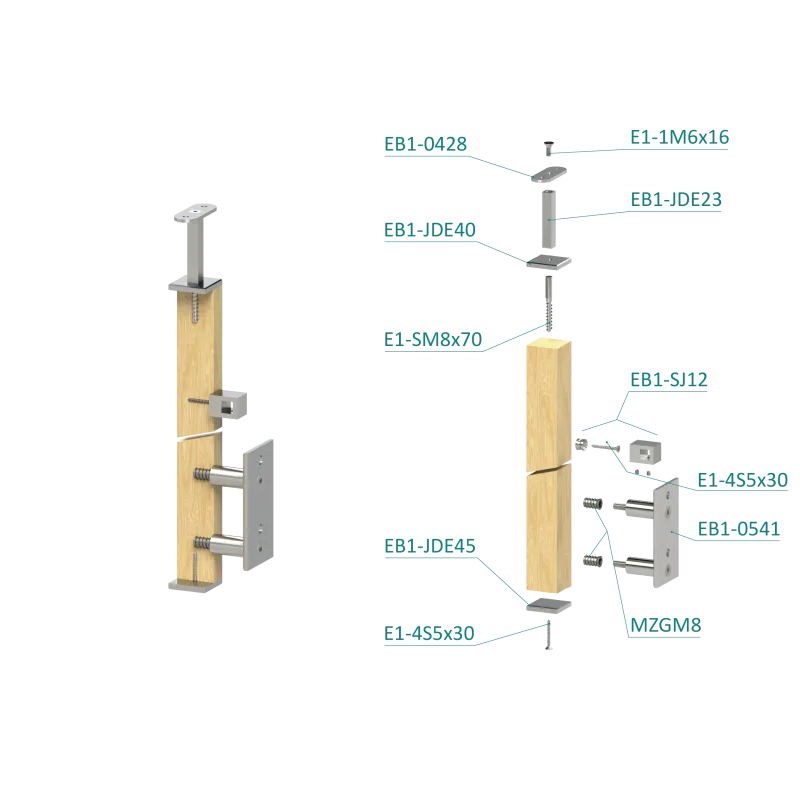 EB1-0428
E1-1M6x16
EB1-JDE23
EB1-JDE40
E1-SM8x70
EB1-SJ12
E1-4S5x30
EB1-0541
EB1-JDE45
MZGM8
E1-4S5x30